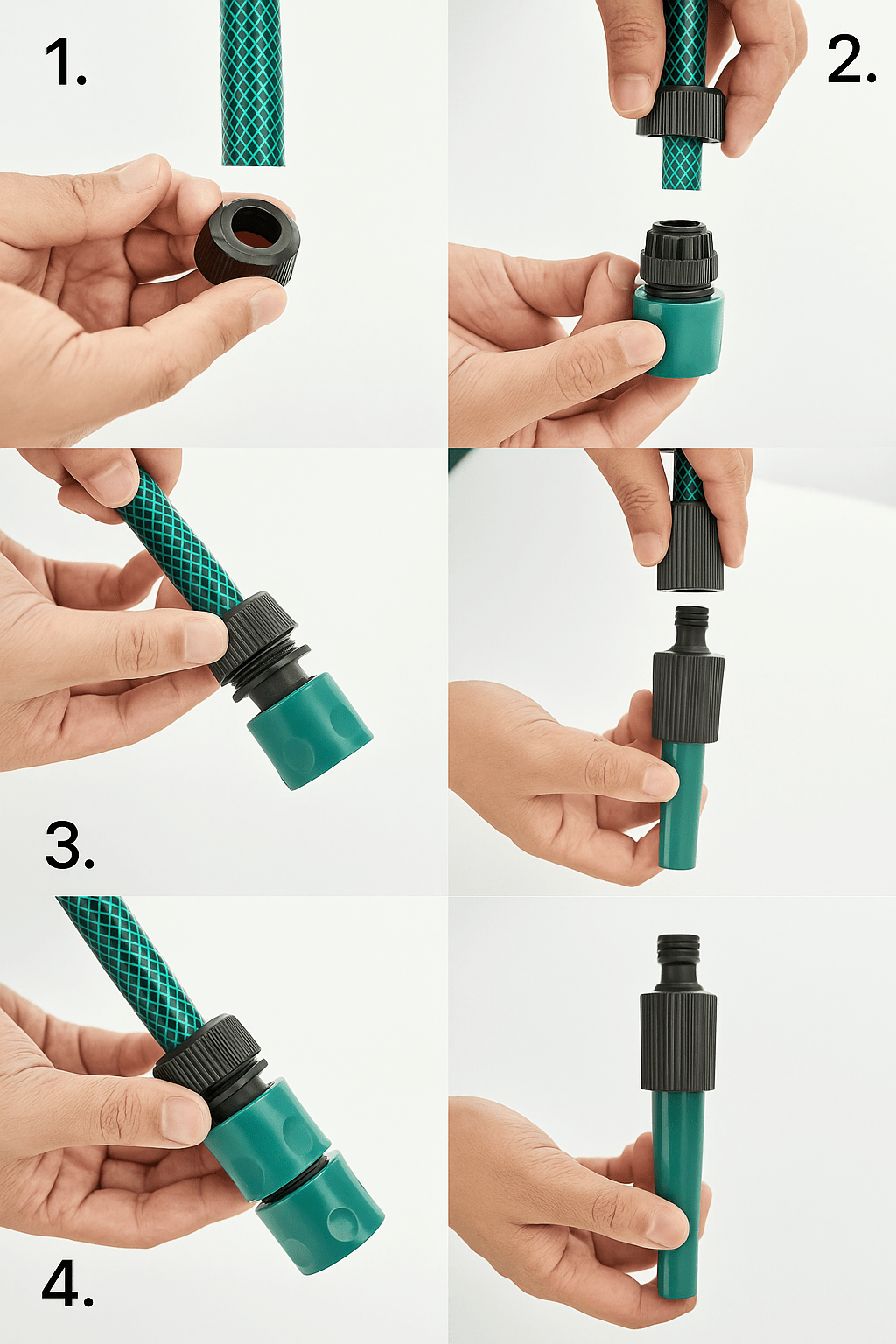 1.

2.

3.

4.